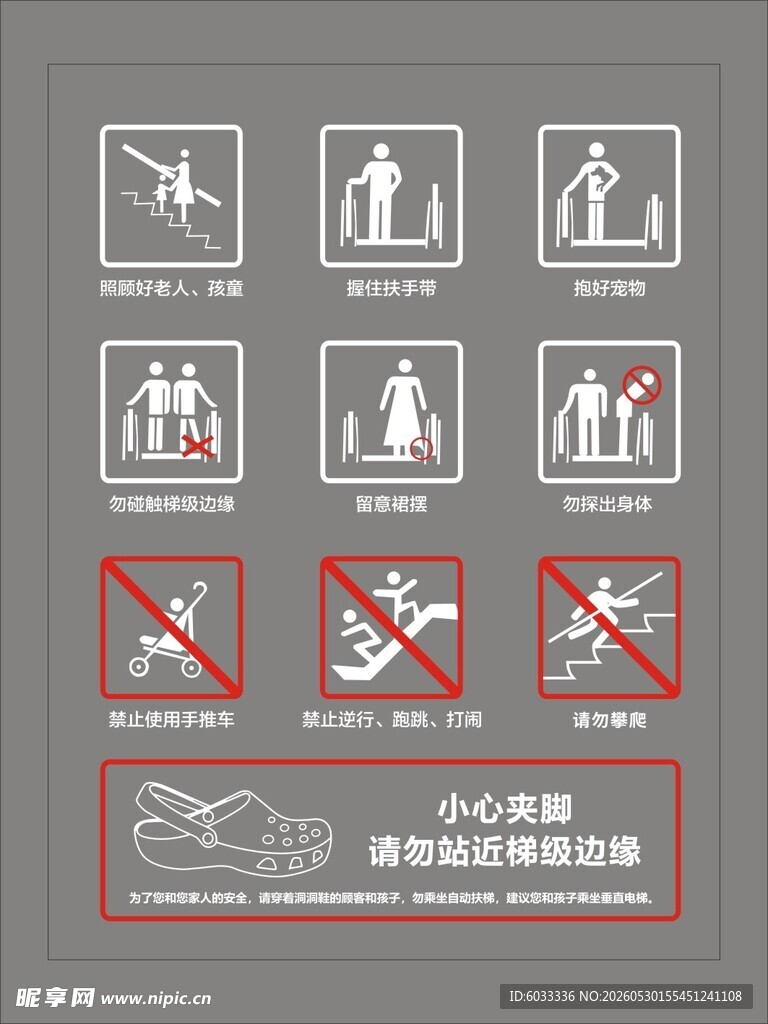 照顾好老人、孩童

握住扶手带

抱好宠物

勿碰触梯级边缘

留意裙摆

勿探出身体

禁止使用手推车

禁止逆行、跑跳、打闹

请勿攀爬

小心夹脚
请勿站近梯级边缘

为了您和您家人的安全，请穿着洞洞鞋的顾客和孩子，勿乘坐自动扶梯，建议您和孩子乘坐垂直电梯。

昵享网 www.nipic.cn

ID:6033336 NO:20260530155451241108