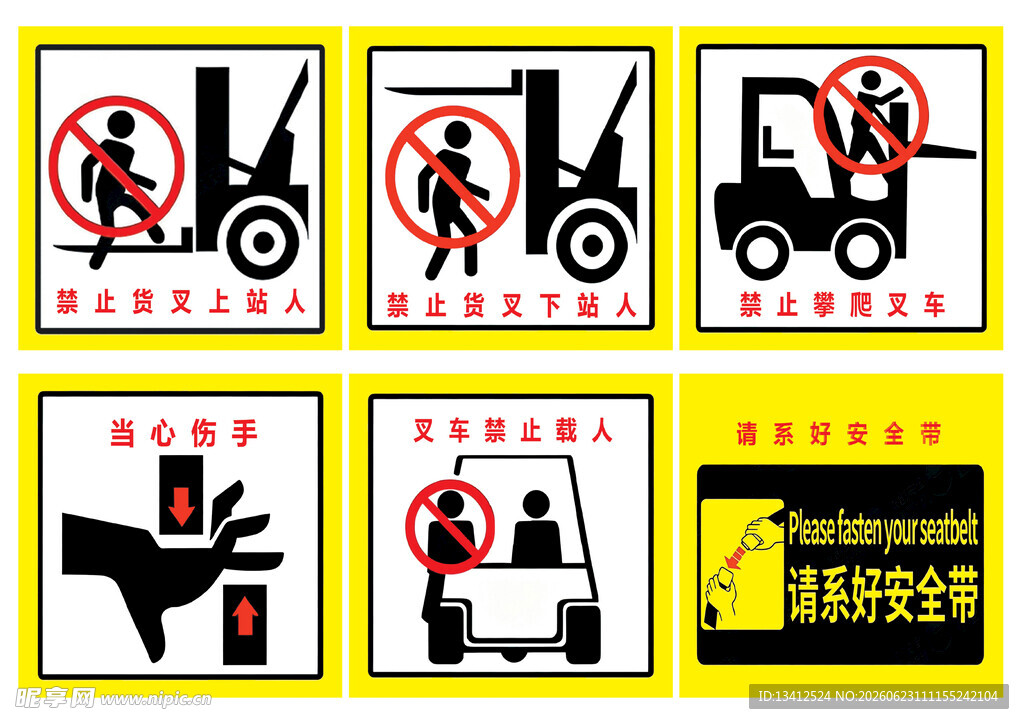 禁止货叉上站人

禁止货叉下站人

禁止攀爬叉车

当心伤手

叉车禁止载人

请系好安全带

Please fasten your seatbelt

请系好安全带

昵享网 www.nipic.cn

ID:13412524 NO:20260623111155242104