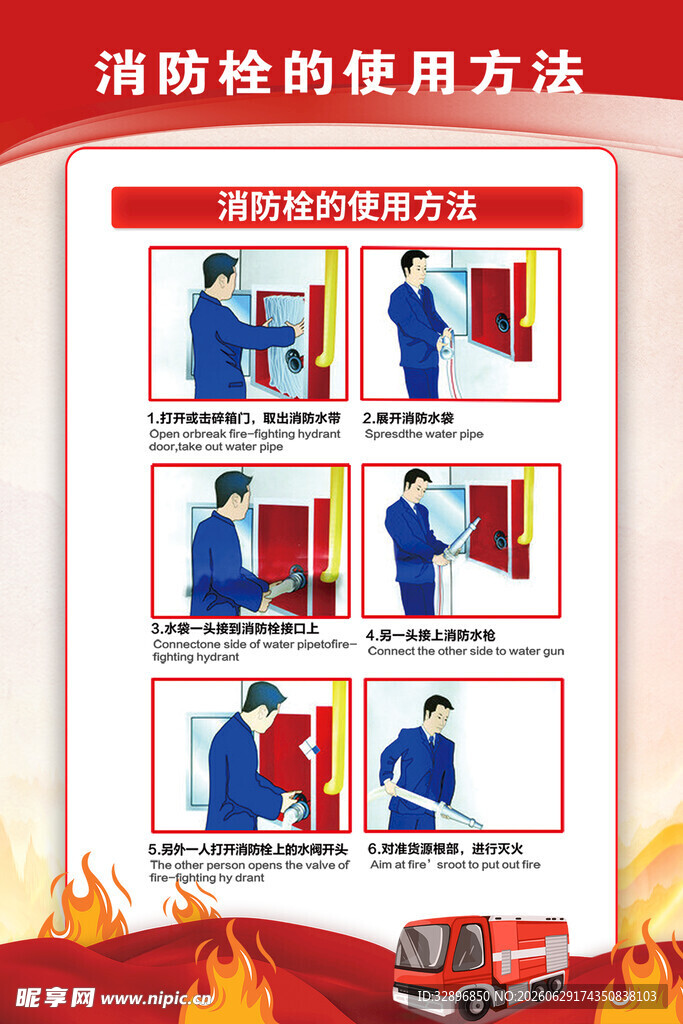 消防栓的使用方法

消防栓的使用方法

1.打开或击碎箱门，取出消防水带
Open orbreak fire-fighting hydrant door,take out water pipe

2.展开消防水袋
Spresdthe water pipe

3.水袋一头接到消防栓接口上
Connectone side of water pipetofire-fighting hydrant

4.另一头接上消防水枪
Connect the other side to water gun

5.另外一人打开消防栓上的水阀开头
The other person opens the valve of fire-fighting hy drant

6.对准货源根部，进行灭火
Aim at fire' sroot to put out fire

昵享网 www.nipic.cn

ID:32896850 NO:20260629174350838103