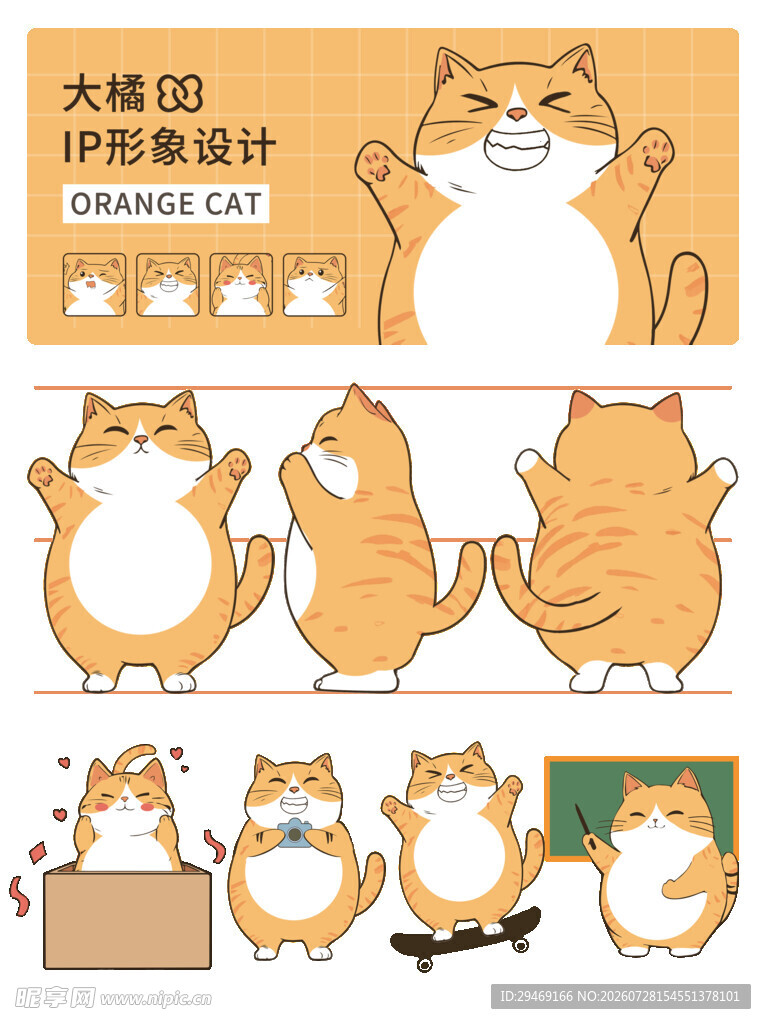 大橘
IP形象设计
ORANGE CAT

昵享网 www.nipic.cn
ID:29469166 NO:20260728154551378101