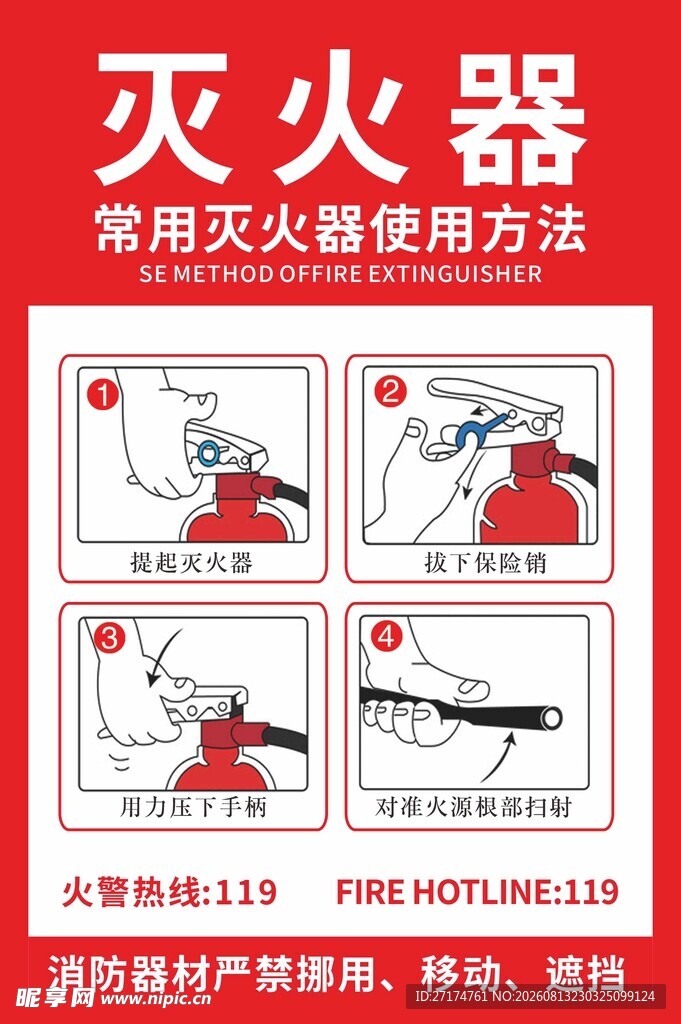 灭火器
常用灭火器使用方法
SE METHOD OFFIRE EXTINGUISHER

1
提起灭火器

2
拔下保险销

3
用力压下手柄

4
对准火源根部扫射

火警热线:119
FIRE HOTLINE:119

消防器材严禁挪用、移动、遮挡

昵享网 www.nipic.cn
ID:27174761 NO:20260813230325099124