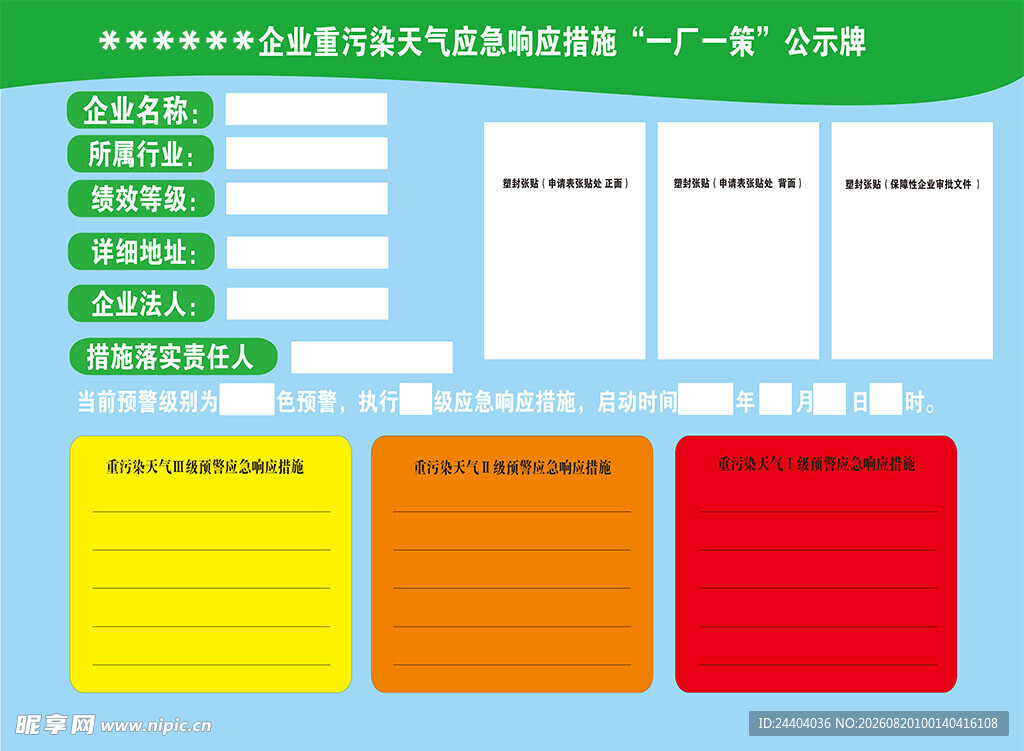 ******企业重污染天气应急响应措施“一厂一策”公示牌

企业名称：

所属行业：

绩效等级：

详细地址：

企业法人：

措施落实责任人

塑封张贴（申请表张贴处 正面）

塑封张贴（申请表张贴处 背面）

塑封张贴（保障性企业审批文件）

当前预警级别为　色预警，执行　级应急响应措施，启动时间　年　月　日　时。

重污染天气Ⅲ级预警应急响应措施

重污染天气Ⅱ级预警应急响应措施

重污染天气Ⅰ级预警应急响应措施

昵享网 www.nipic.cn

ID:24404036 NO:20260820100140416108