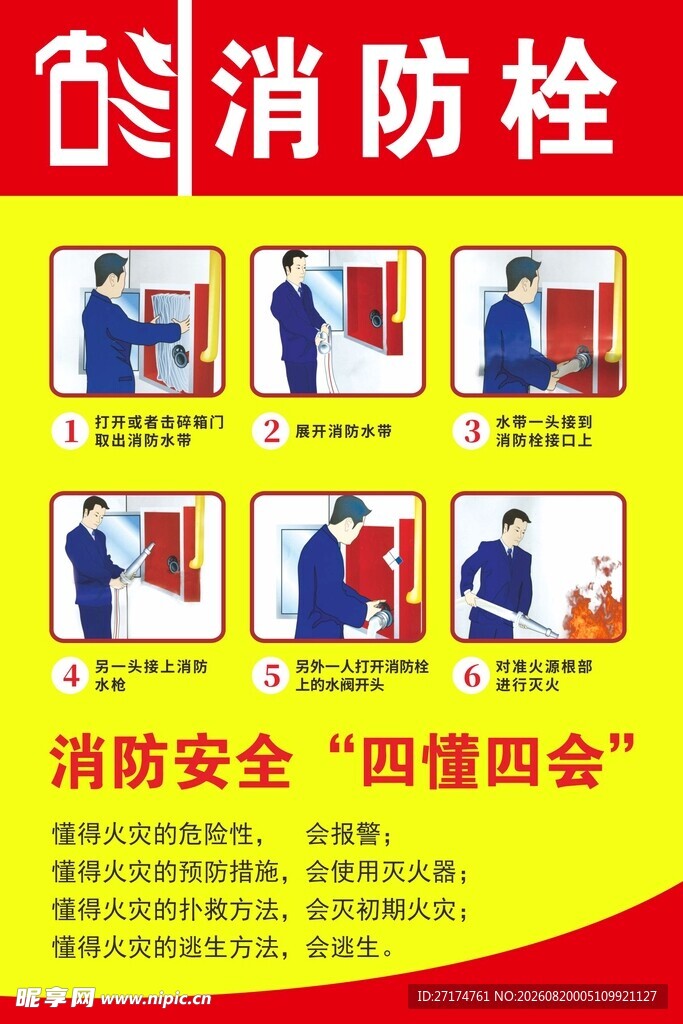 消防栓

1 打开或者击碎箱门取出消防水带

2 展开消防水带

3 水带一头接到消防栓接口上

4 另一头接上消防水枪

5 另外一人打开消防栓上的水阀开头

6 对准火源根部进行灭火

消防安全“四懂四会”

懂得火灾的危险性， 会报警；
懂得火灾的预防措施，会使用灭火器；
懂得火灾的扑救方法，会灭初期火灾；
懂得火灾的逃生方法，会逃生。

昵享网 www.nipic.cn

ID:27174761 NO:20260820005109921127