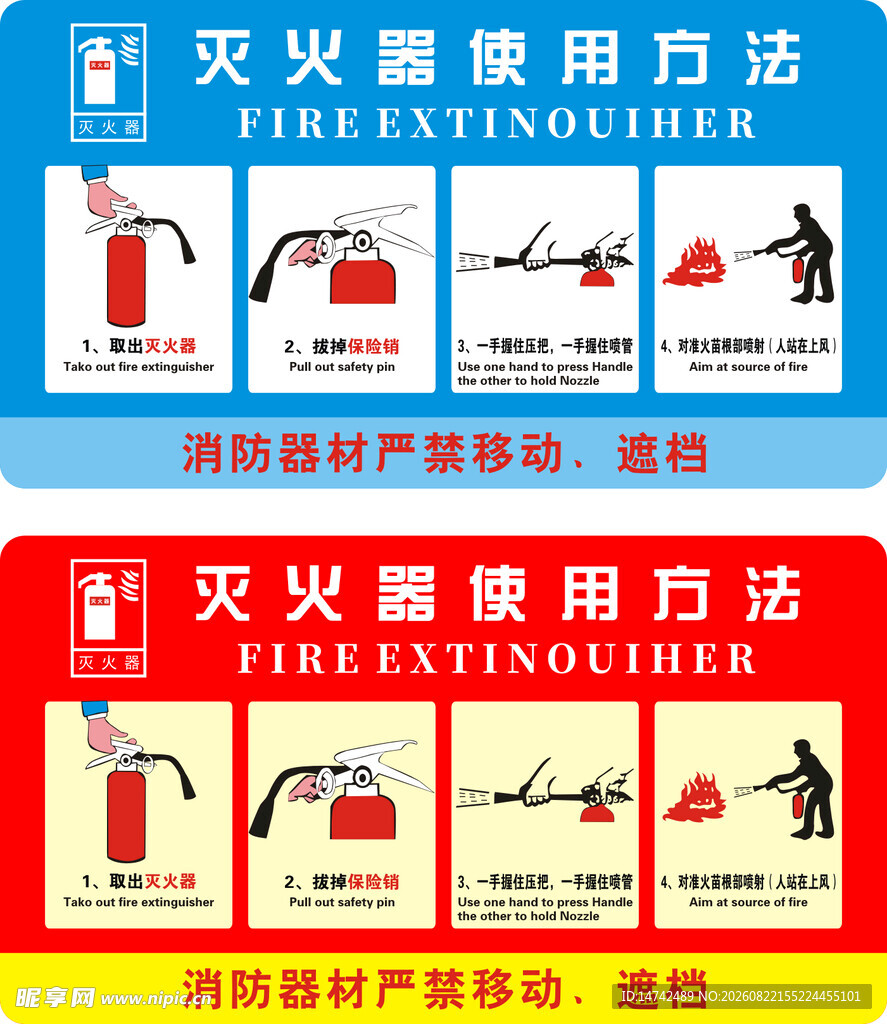 灭火器

灭火器

灭火器使用方法

FIRE EXTINOUIHER

1、取出灭火器
Tako out fire extinguisher

2、拔掉保险销
Pull out safety pin

3、一手握住压把，一手握住喷管
Use one hand to press Handle the other to hold Nozzle

4、对准火苗根部喷射（人站在上风）
Aim at source of fire

消防器材严禁移动、遮档

灭火器

灭火器

灭火器使用方法

FIRE EXTINOUIHER

1、取出灭火器
Tako out fire extinguisher

2、拔掉保险销
Pull out safety pin

3、一手握住压把，一手握住喷管
Use one hand to press Handle the other to hold Nozzle

4、对准火苗根部喷射（人站在上风）
Aim at source of fire

消防器材严禁移动、遮档

昵享网 www.nipic.cn

ID:14742489 NO:20260822155224455101