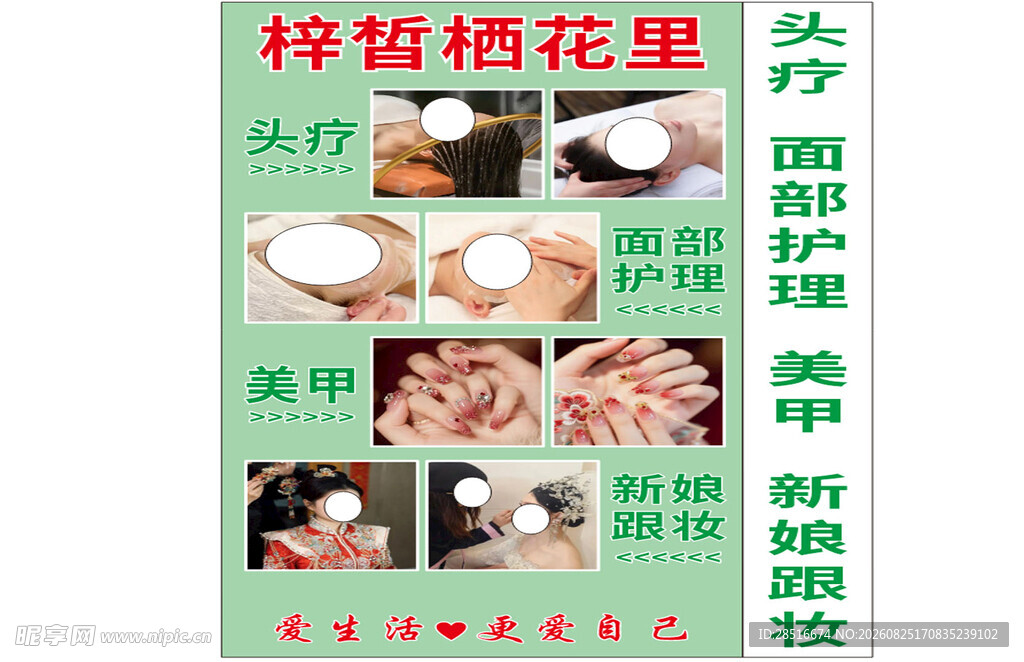 梓皙栖花里

头疗
>>>>>>

面部护理
<<<<<<

美甲
>>>>>>

新娘跟妆
<<<<<<

爱生活❤更爱自己

头疗 面部护理 美甲 新娘跟妆

昵享网 www.nipic.cn

ID:28516674 NO:20260825170835239102