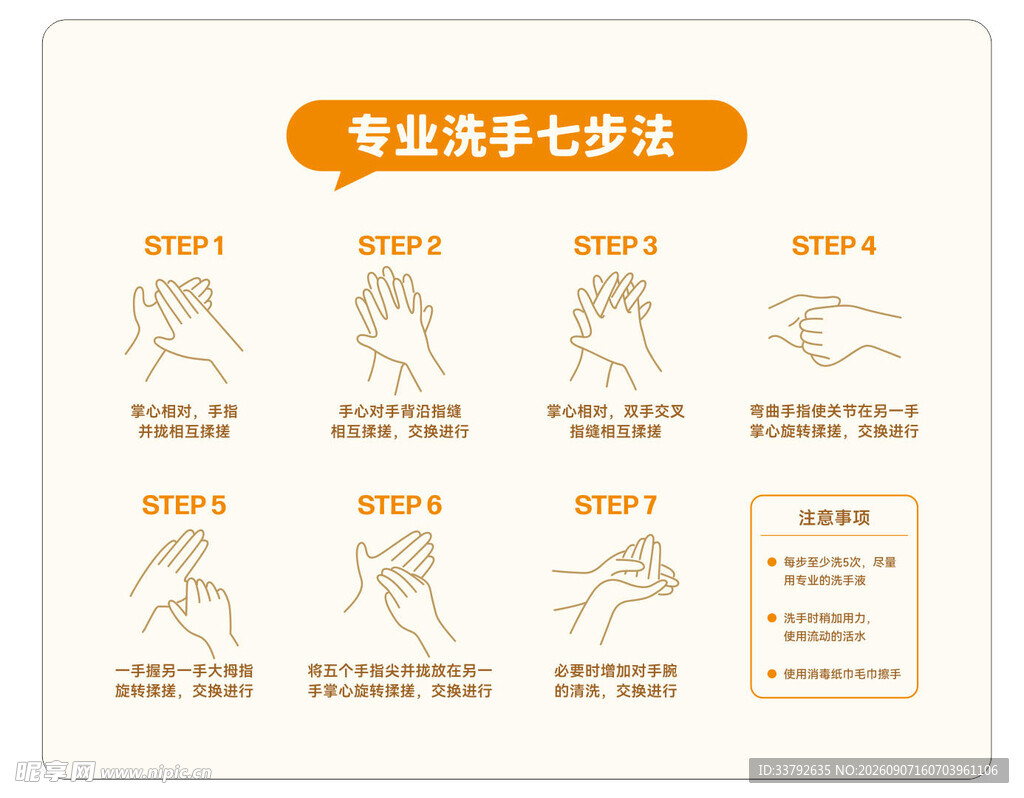 专业洗手七步法

STEP 1
掌心相对，手指并拢相互揉搓

STEP 2
手心对手背沿指缝相互揉搓，交换进行

STEP 3
掌心相对，双手交叉指缝相互揉搓

STEP 4
弯曲手指使关节在另一手掌心旋转揉搓，交换进行

STEP 5
一手握另一手大拇指旋转揉搓，交换进行

STEP 6
将五个手指尖并拢放在另一手掌心旋转揉搓，交换进行

STEP 7
必要时增加对手腕的清洗，交换进行

注意事项
每步至少洗5次，尽量用专业的洗手液
洗手时稍加用力，使用流动的活水
使用消毒纸巾毛巾擦手

昵享网 www.nipic.cn
ID:33792635 NO:20260907160703961106