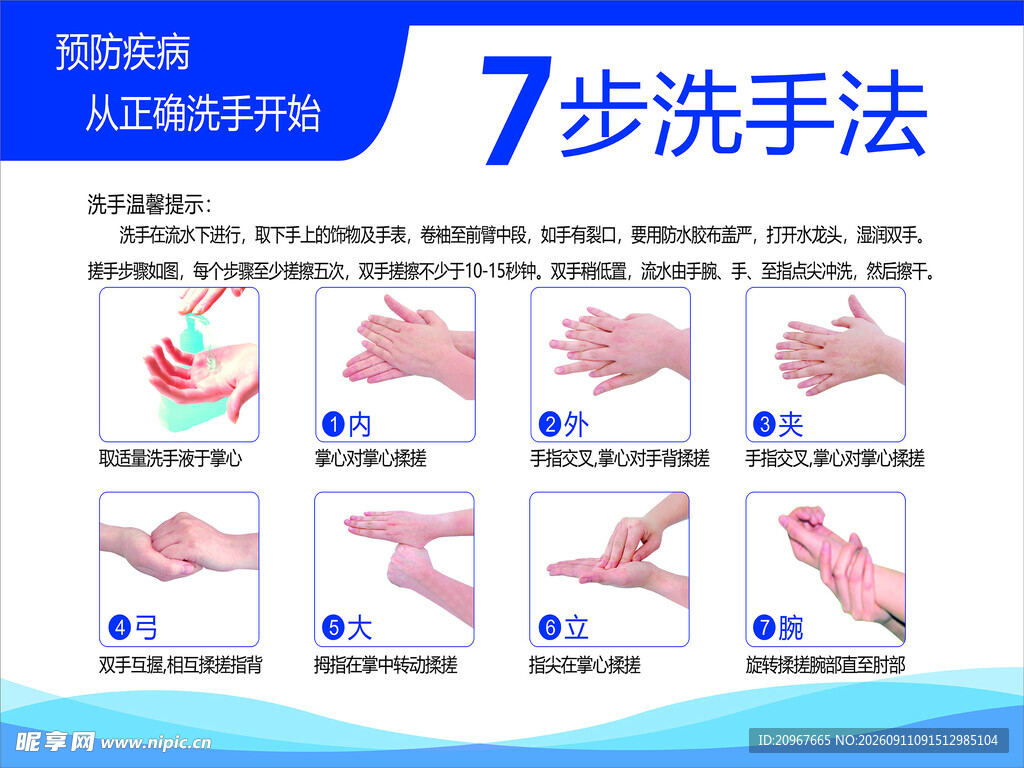 预防疾病
从正确洗手开始

7步洗手法

洗手温馨提示：

洗手在流水下进行，取下手上的饰物及手表，卷袖至前臂中段，如手有裂口，要用防水胶布盖严，打开水龙头，湿润双手。搓手步骤如图，每个步骤至少搓擦五次，双手搓擦不少于10-15秒钟。双手稍低置，流水由手腕、手、至指点尖冲洗，然后擦干。

取适量洗手液于掌心

1 内
掌心对掌心揉搓

2 外
手指交叉,掌心对手背揉搓

3 夹
手指交叉,掌心对掌心揉搓

4 弓
双手互握,相互揉搓指背

5 大
拇指在掌中转动揉搓

6 立
指尖在掌心揉搓

7 腕
旋转揉搓腕部直至肘部

昵享网 www.nipic.cn

ID:20967665 NO:20260911091512985104