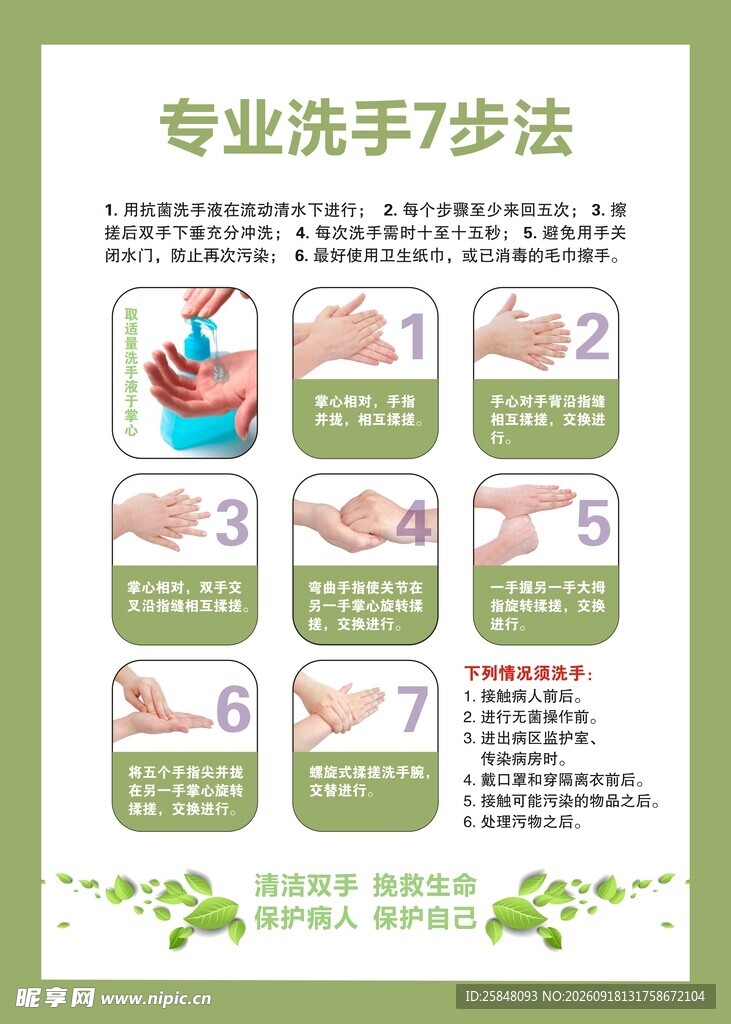 专业洗手7步法

1. 用抗菌洗手液在流动清水下进行； 2. 每个步骤至少来回五次； 3. 擦搓后双手下垂充分冲洗； 4. 每次洗手需时十至十五秒； 5. 避免用手关闭水门，防止再次污染； 6. 最好使用卫生纸巾，或已消毒的毛巾擦手。

取适量洗手液于掌心

1
掌心相对，手指并拢，相互揉搓。

2
手心对手背沿指缝相互揉搓，交换进行。

3
掌心相对，双手交叉沿指缝相互揉搓。

4
弯曲手指使关节在另一手掌心旋转揉搓，交换进行。

5
一手握另一手大拇指旋转揉搓，交换进行。

6
将五个手指尖并拢在另一手掌心旋转揉搓，交换进行。

7
螺旋式揉搓洗手腕，交替进行。

下列情况须洗手：
1. 接触病人前后。
2. 进行无菌操作前。
3. 进出病区监护室、传染病房时。
4. 戴口罩和穿隔离衣前后。
5. 接触可能污染的物品之后。
6. 处理污物之后。

清洁双手 挽救生命
保护病人 保护自己

昵享网 www.nipic.cn
ID:25848093 NO:20260918131758672104